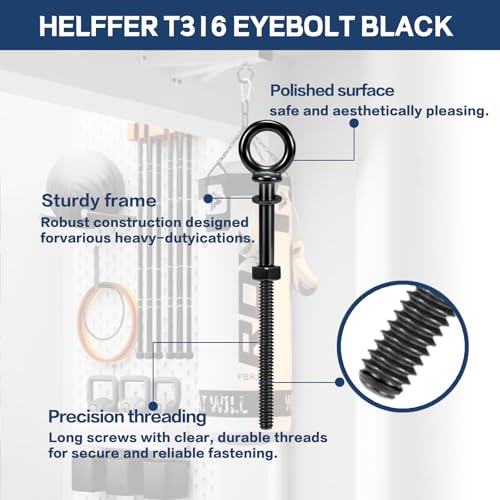 HELFFER T316 EYEBOLT BLACK

Polished surface
safe and aesthetically pleasing.

Sturdy frame
Robust construction designed forvarious heavy-dutyications.

Precision threading
Long screws with clear, durable threads for secure and reliable fastening.