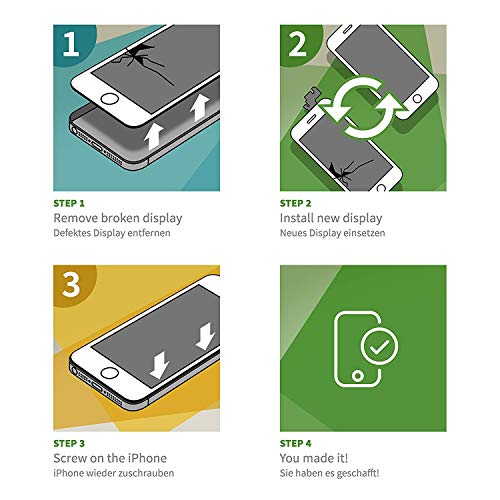 1

STEP 1
Remove broken display
Defektes Display entfernen

2

STEP 2
Install new display
Neues Display einsetzen

3

STEP 3
Screw on the iPhone
iPhone wieder zuschrauben

STEP 4
You made it!
Sie haben es geschafft!