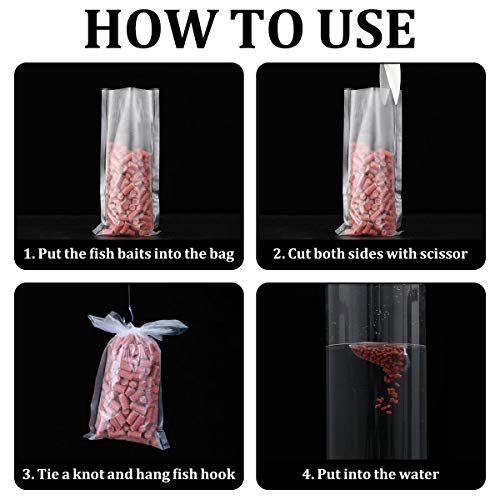 HOW TO USE

1. Put the fish baits into the bag

2. Cut both sides with scissor

3. Tie a knot and hang fish hook

4. Put into the water