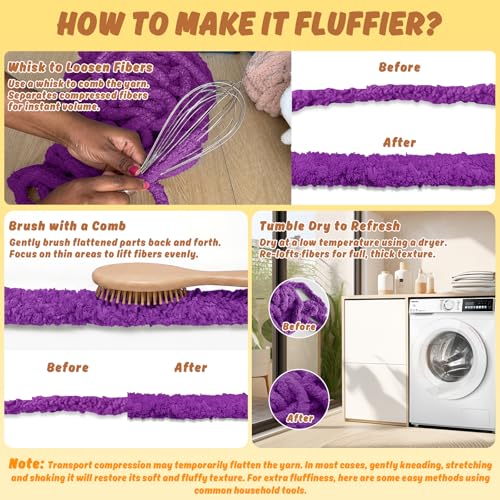 HOW TO MAKE IT FLUFFIER?

Whisk to Loosen Fibers
Use a whisk to comb the yarn. Separates compressed fibers for instant volume.

Before

After

Brush with a Comb
Gently brush flattened parts back and forth. Focus on thin areas to lift fibers evenly.

Before

After

Tumble Dry to Refresh
Dry at a low temperature using a dryer. Re-lofts fibers for full, thick texture.

Before

After

Note: Transport compression may temporarily flatten the yarn. In most cases, gently kneading, stretching and shaking it will restore its soft and fluffy texture. For extra fluffiness, here are some easy methods using common household tools.