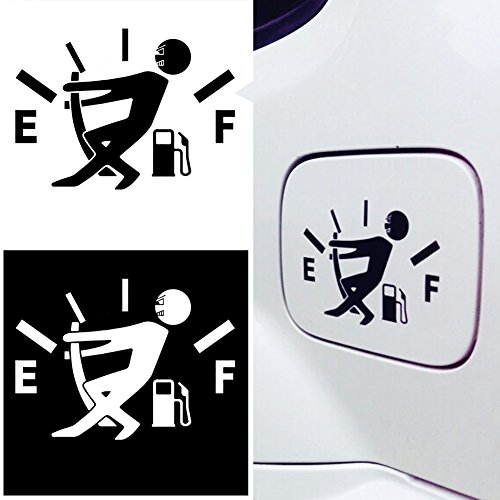 E F

E F

E F