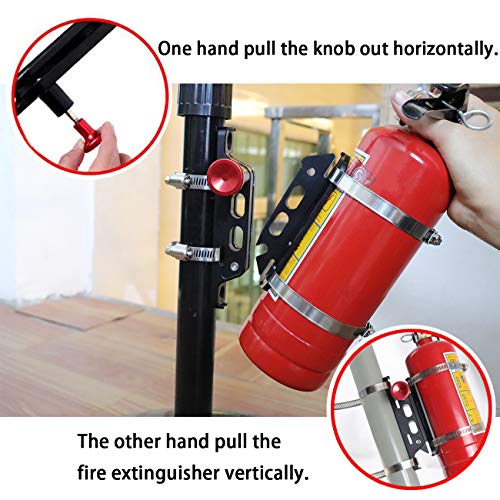 One hand pull the knob out horizontally.

The other hand pull the fire extinguisher vertically.