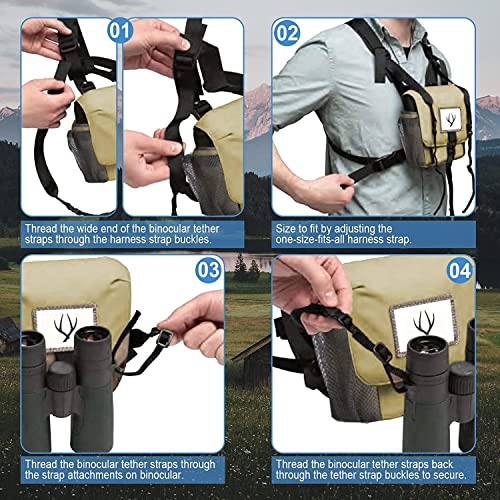 01

Thread the wide end of the binocular tether straps through the harness strap buckles.

02

Size to fit by adjusting the one-size-fits-all harness strap.

03

Thread the binocular tether straps through the strap attachments on binocular.

04

Thread the binocular tether straps back through the tether strap buckles to secure.