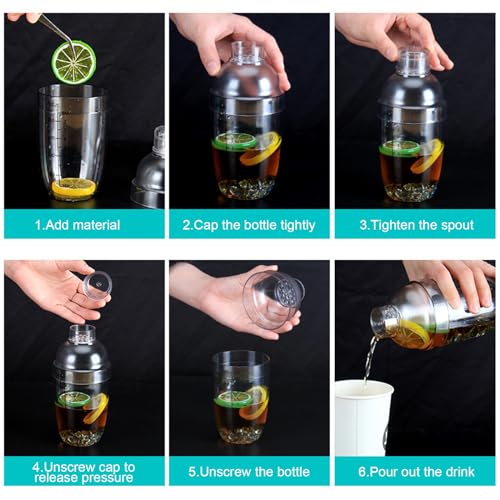 1.Add material

2.Cap the bottle tightly

3.Tighten the spout

4.Unscrew cap to release pressure

5.Unscrew the bottle

6.Pour out the drink