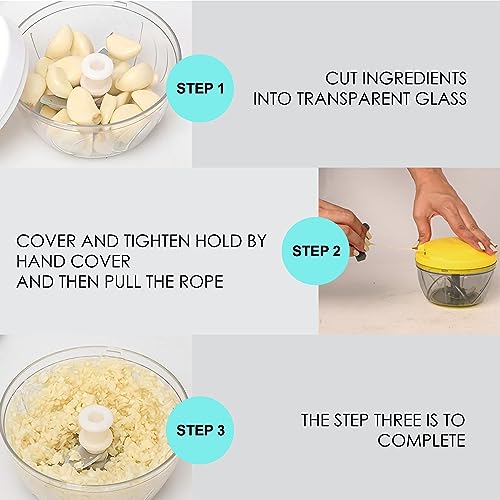 STEP 1

CUT INGREDIENTS INTO TRANSPARENT GLASS

COVER AND TIGHTEN HOLD BY HAND COVER
AND THEN PULL THE ROPE

STEP 2

STEP 3

THE STEP THREE IS TO COMPLETE