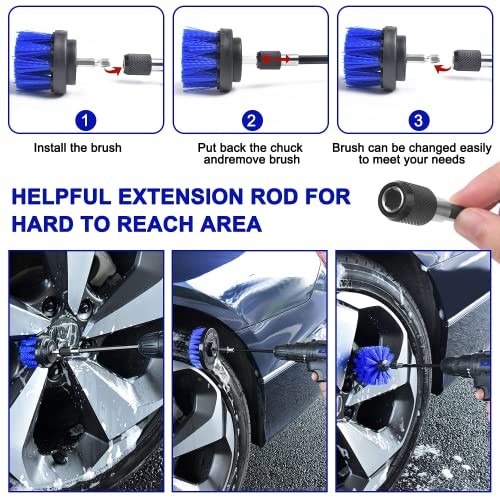 1

Install the brush

2

Put back the chuck andremove brush

3

Brush can be changed easily to meet your needs

HELPFUL EXTENSION ROD FOR HARD TO REACH AREA