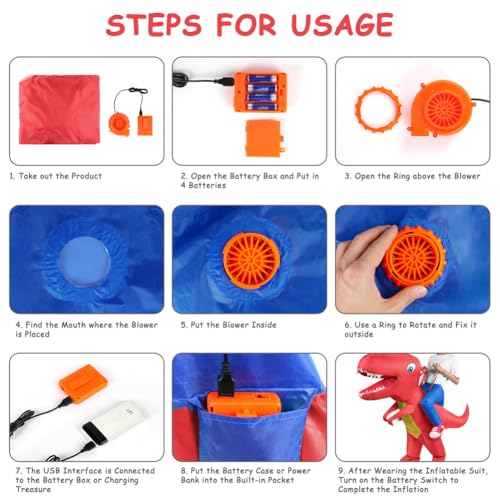 STEPS FOR USAGE

1. Take out the Product

2. Open the Battery Box and Put in 4 Batteries

3. Open the Ring above the Blower

4. Find the Mouth where the Blower is Placed

5. Put the Blower Inside

6. Use a Ring to Rotate and Fix it outside

7. The USB Interface is Connected to the Battery Box or Charging Treasure

8. Put the Battery Case or Power Bank into the Built-in Pocket

9. After Wearing the Inflatable Suit, Turn on the Battery Switch to Complete the Inflation