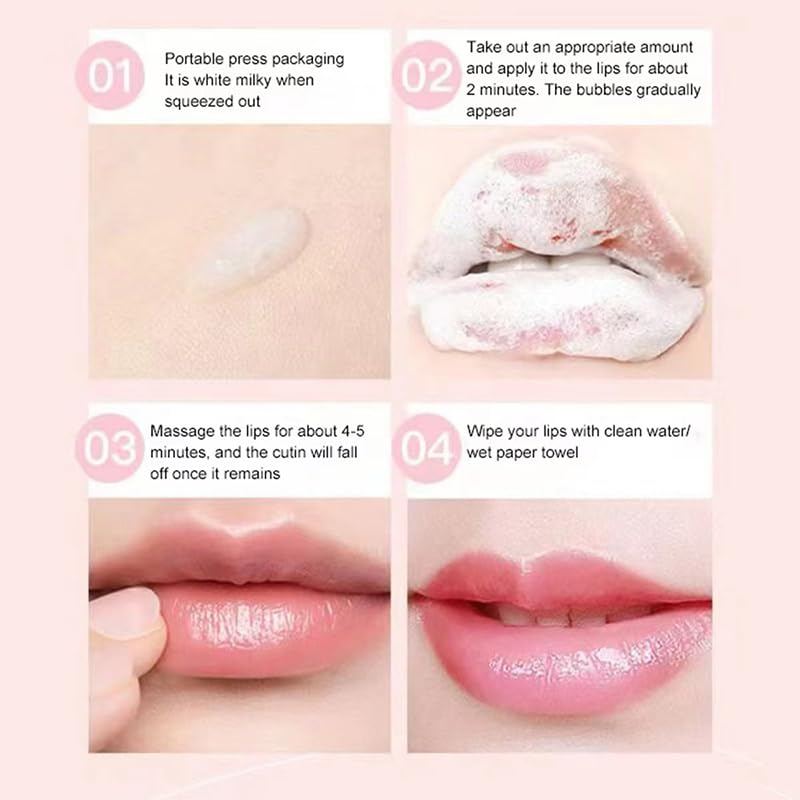 01
Portable press packaging
It is white milky when squeezed out

02
Take out an appropriate amount and apply it to the lips for about 2 minutes. The bubbles gradually appear

03
Massage the lips for about 4-5 minutes, and the cutin will fall off once it remains

04
Wipe your lips with clean water/ wet paper towel