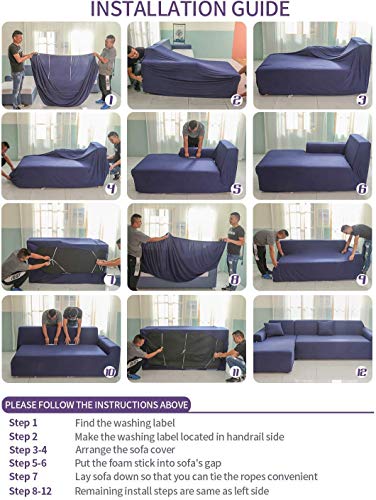 INSTALLATION GUIDE

1
2
3
4
5
6
7
8
9
10
11
12

PLEASE FOLLOW THE INSTRUCTIONS ABOVE

| | |
|---|---|
| Step 1 | Find the washing label |
| Step 2 | Make the washing label located in handrail side |
| Step 3-4 | Arrange the sofa cover |
| Step 5-6 | Put the foam stick into sofa's gap |
| Step 7 | Lay sofa down so that you can tie the ropes convenient |
| Step 8-12 | Remaining install steps are same as left side |