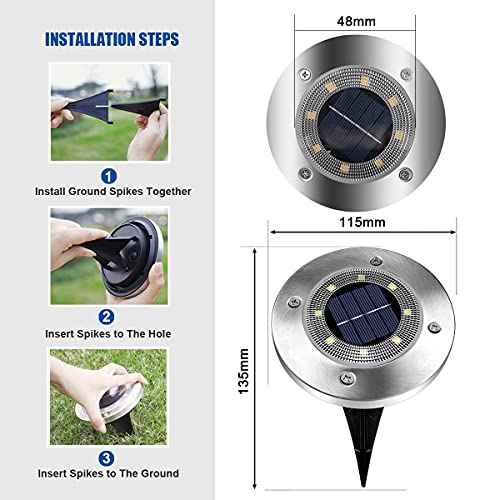 INSTALLATION STEPS

1
Install Ground Spikes Together

2
Insert Spikes to The Hole

3
Insert Spikes to The Ground

48mm

115mm

135mm