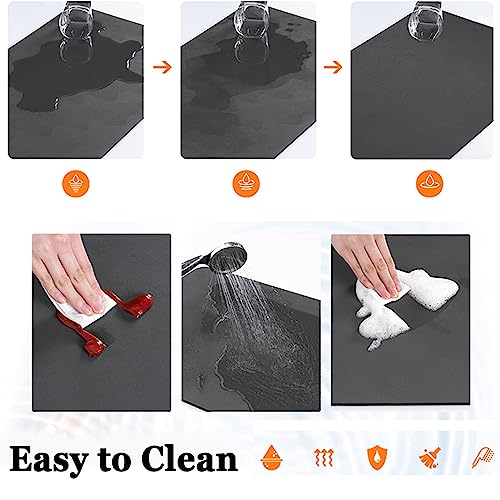 Easy to Clean