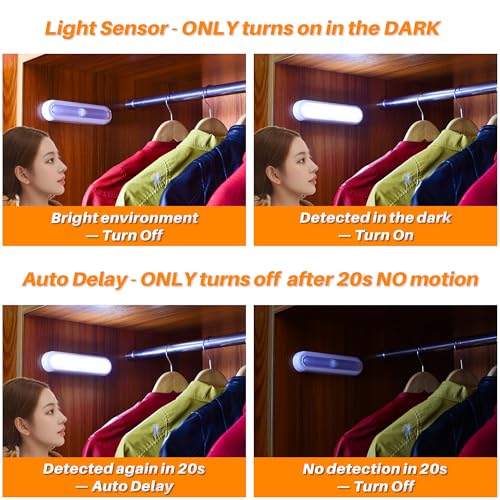 Light Sensor - ONLY turns on in the DARK

Bright environment — Turn Off

Detected in the dark — Turn On

Auto Delay - ONLY turns off after 20s NO motion

Detected again in 20s — Auto Delay

No detection in 20s — Turn Off