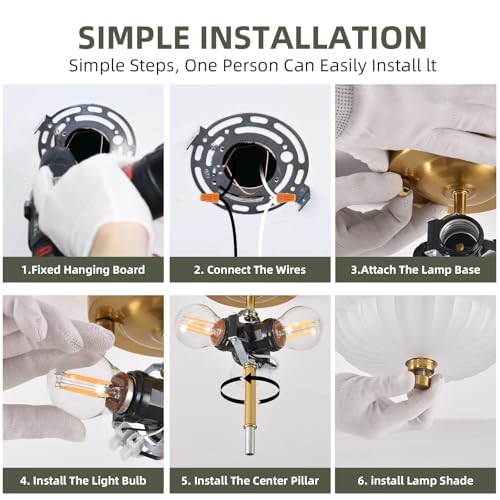 SIMPLE INSTALLATION

Simple Steps, One Person Can Easily Install lt

1.Fixed Hanging Board

2. Connect The Wires

3.Attach The Lamp Base

4. Install The Light Bulb

5. Install The Center Pillar

6. install Lamp Shade