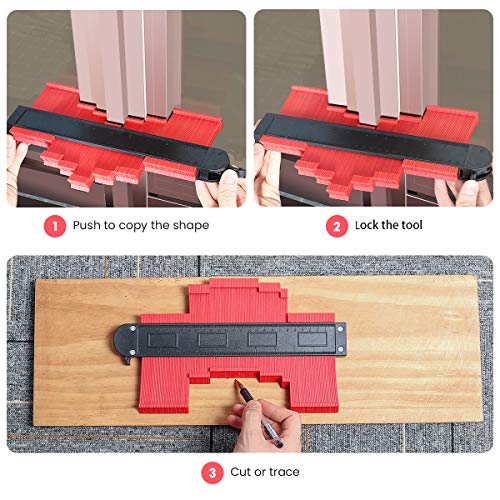 1 Push to copy the shape

2 Lock the tool

3 Cut or trace