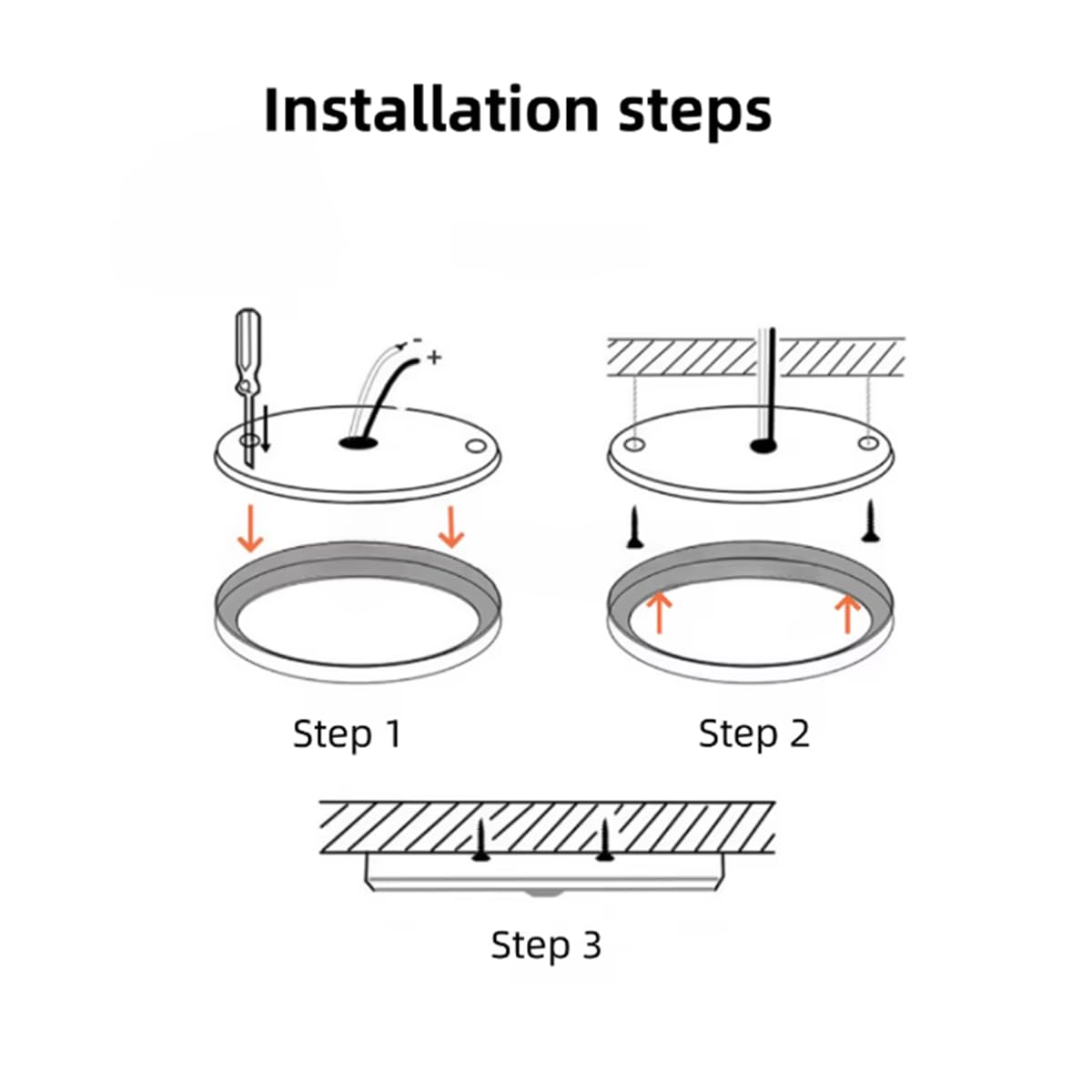 Installation steps

- +

Step 1

Step 2

Step 3