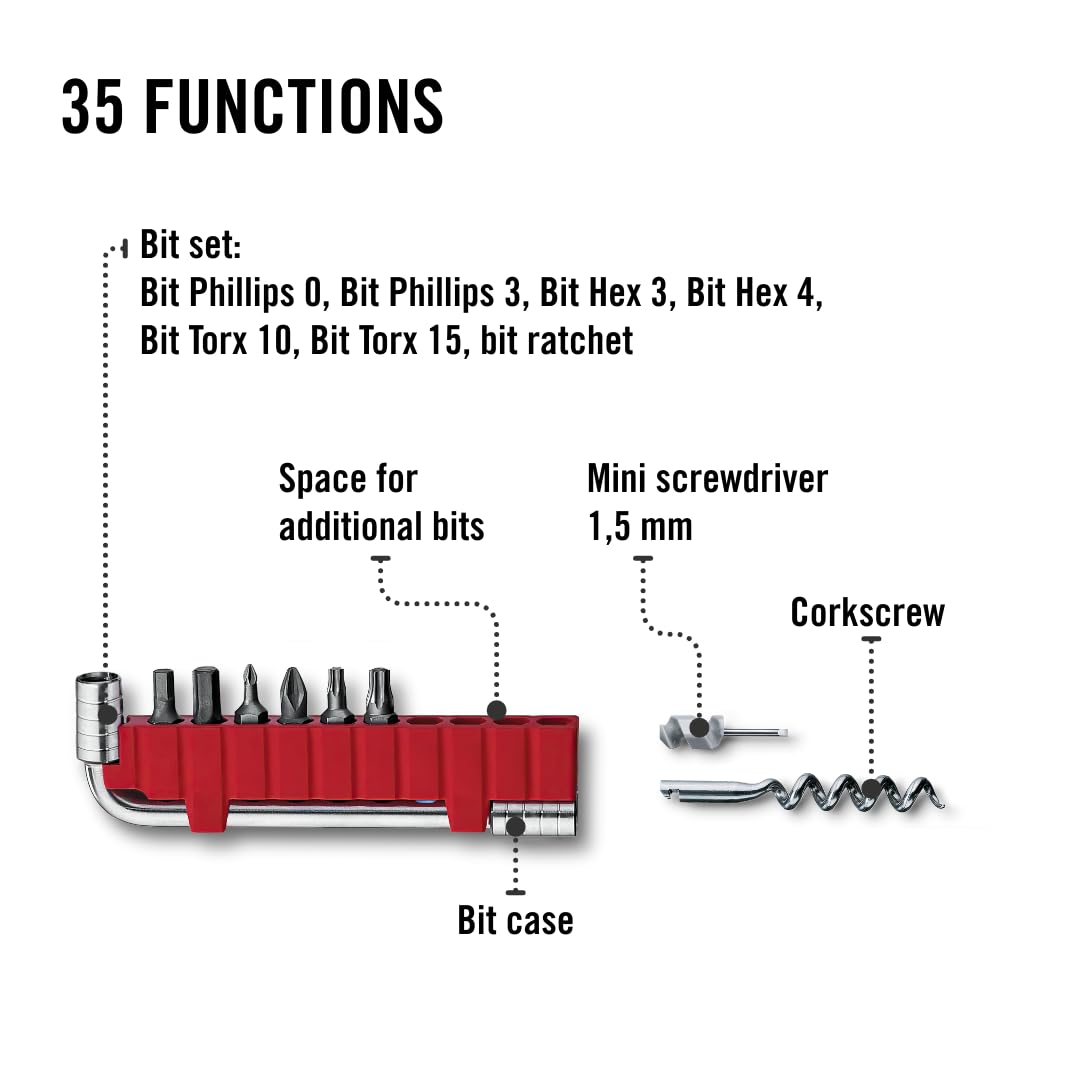 35 FUNCTIONS

Bit set:
Bit Phillips 0, Bit Phillips 3, Bit Hex 3, Bit Hex 4, Bit Torx 10, Bit Torx 15, bit ratchet

Space for additional bits

Mini screwdriver 1,5 mm

Corkscrew

Bit case