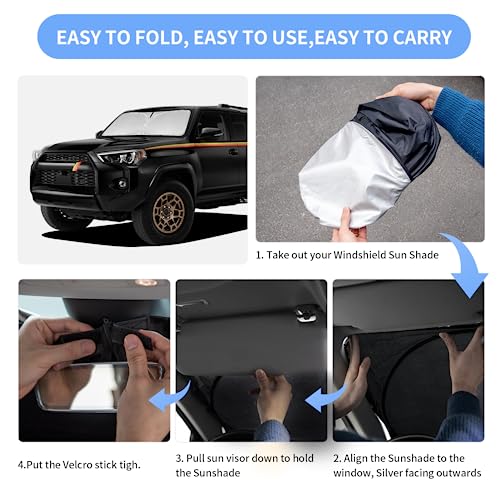 EASY TO FOLD, EASY TO USE,EASY TO CARRY

1. Take out your Windshield Sun Shade

4.Put the Velcro stick tigh.

3. Pull sun visor down to hold the Sunshade

2. Align the Sunshade to the window, Silver facing outwards