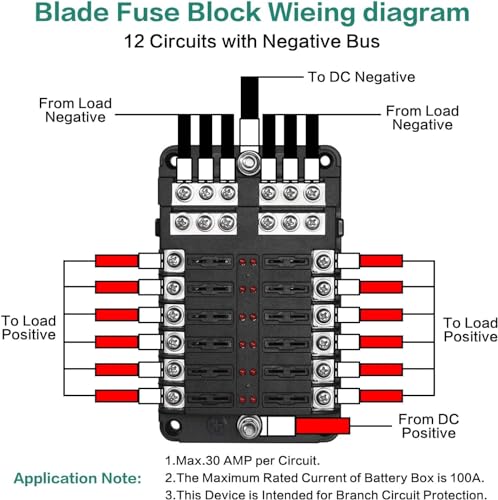 Blade Fuse Block Wieing diagram
12 Circuits with Negative Bus

To DC Negative

From Load Negative

From Load Negative

To Load Positive

To Load Positive

From DC Positive

Application Note:
1.Max.30 AMP per Circuit.
2.The Maximum Rated Current of Battery Box is 100A.
3.This Device is Intended for Branch Circuit Protection.