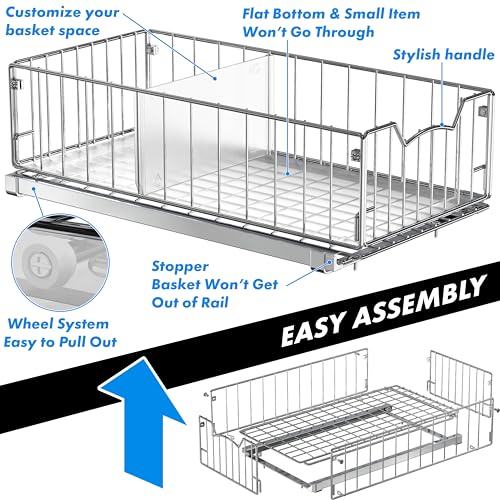 Customize your basket space

Flat Bottom & Small Item Won't Go Through

Stylish handle

Stopper Basket Won't Get Out of Rail

Wheel System Easy to Pull Out

EASY ASSEMBLY