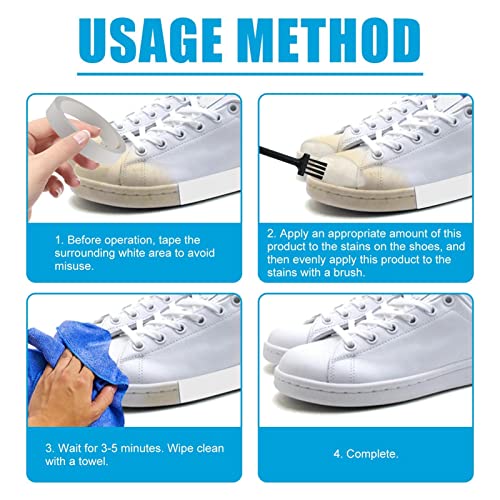 USAGE METHOD

1. Before operation, tape the surrounding white area to avoid misuse.

2. Apply an appropriate amount of this product to the stains on the shoes, and then evenly apply this product to the stains with a brush.

3. Wait for 3-5 minutes. Wipe clean with a towel.

4. Complete.