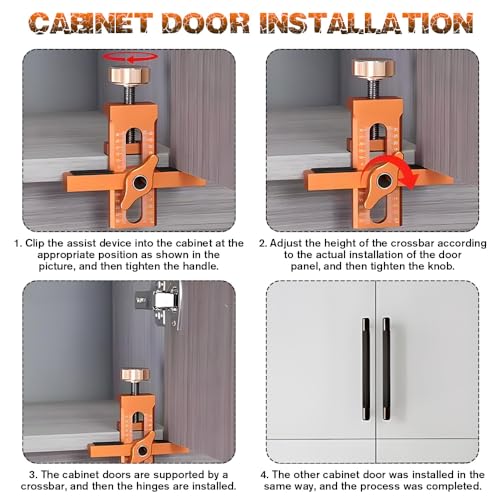 CABINET DOOR INSTALLATION

1. Clip the assist device into the cabinet at the appropriate position as shown in the picture, and then tighten the handle.

2. Adjust the height of the crossbar according to the actual installation of the door panel, and then tighten the knob.

3. The cabinet doors are supported by a crossbar, and then the hinges are installed.

4. The other cabinet door was installed in the same way, and the process was completed.