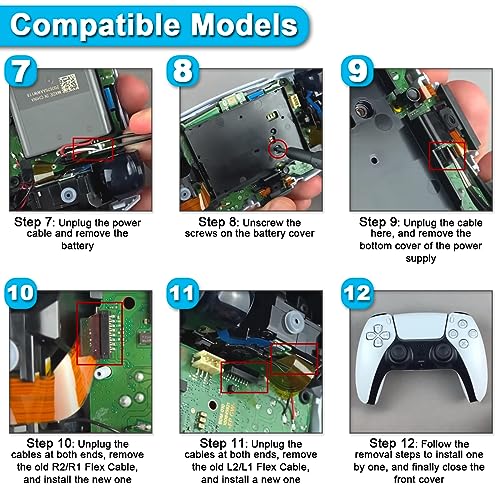 Compatible Models

7

Step 7: Unplug the power cable and remove the battery

8

Step 8: Unscrew the screws on the battery cover

9

Step 9: Unplug the cable here, and remove the bottom cover of the power supply

10

Step 10: Unplug the cables at both ends, remove the old R2/R1 Flex Cable, and install the new one

11

Step 11: Unplug the cables at both ends, remove the old L2/L1 Flex Cable, and install a new one

12

Step 12: Follow the removal steps to install one by one, and finally close the front cover