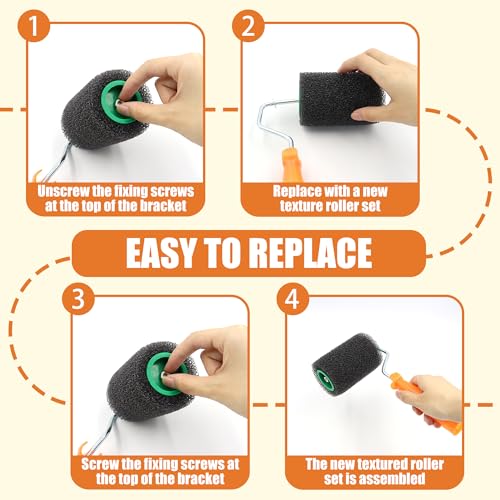 1

Unscrew the fixing screws at the top of the bracket

2

Replace with a new texture roller set

EASY TO REPLACE

3

Screw the fixing screws at the top of the bracket

4

The new textured roller set is assembled