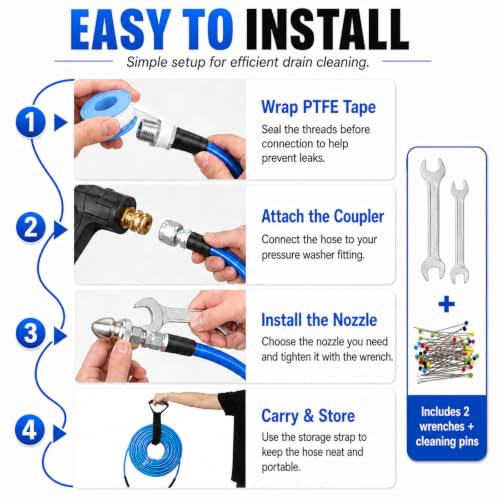 EASY TO INSTALL

Simple setup for efficient drain cleaning.

1

Wrap PTFE Tape

Seal the threads before connection to help prevent leaks.

2

Attach the Coupler

Connect the hose to your pressure washer fitting.

3

Install the Nozzle

Choose the nozzle you need and tighten it with the wrench.

4

Carry & Store

Use the storage strap to keep the hose neat and portable.

+

Includes 2 wrenches + cleaning pins