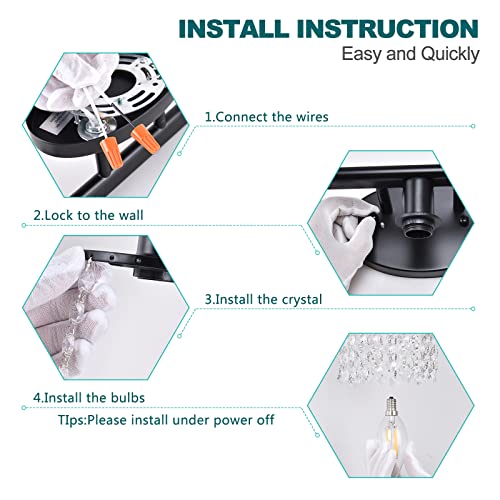 INSTALL INSTRUCTION
Easy and Quickly

1.Connect the wires

2.Lock to the wall

3.Install the crystal

4.Install the bulbs

TIps:Please install under power off