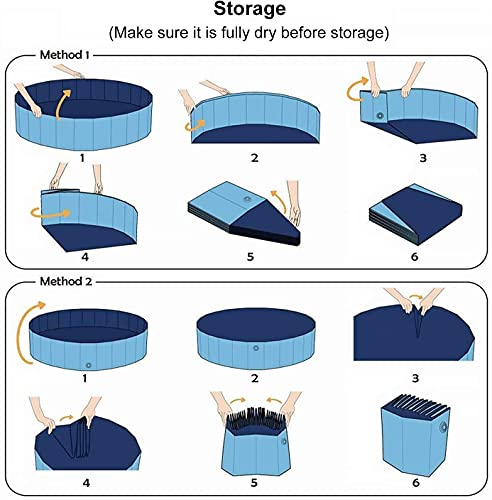 Storage
(Make sure it is fully dry before storage)

Method 1

1

2

3

4

5

6

Method 2

1

2

3

4

5

6