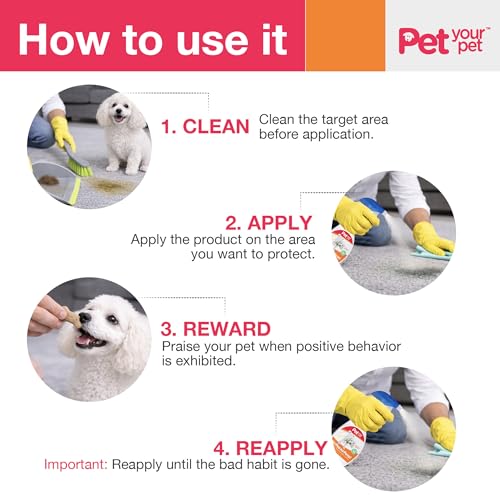 How to use it

Pet your pet™

1. CLEAN Clean the target area before application.

2. APPLY
Apply the product on the area you want to protect.

3. REWARD
Praise your pet when positive behavior is exhibited.

4. REAPPLY
Important: Reapply until the bad habit is gone.