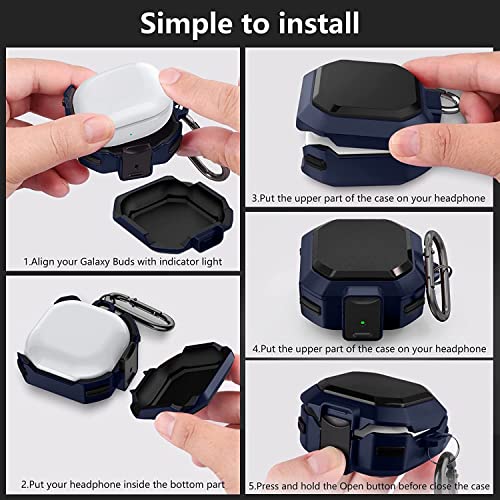 Simple to install

1.Align your Galaxy Buds with indicator light

2.Put your headphone inside the bottom part

3.Put the upper part of the case on your headphone

4.Put the upper part of the case on your headphone

5.Press and hold the Open button before close the case