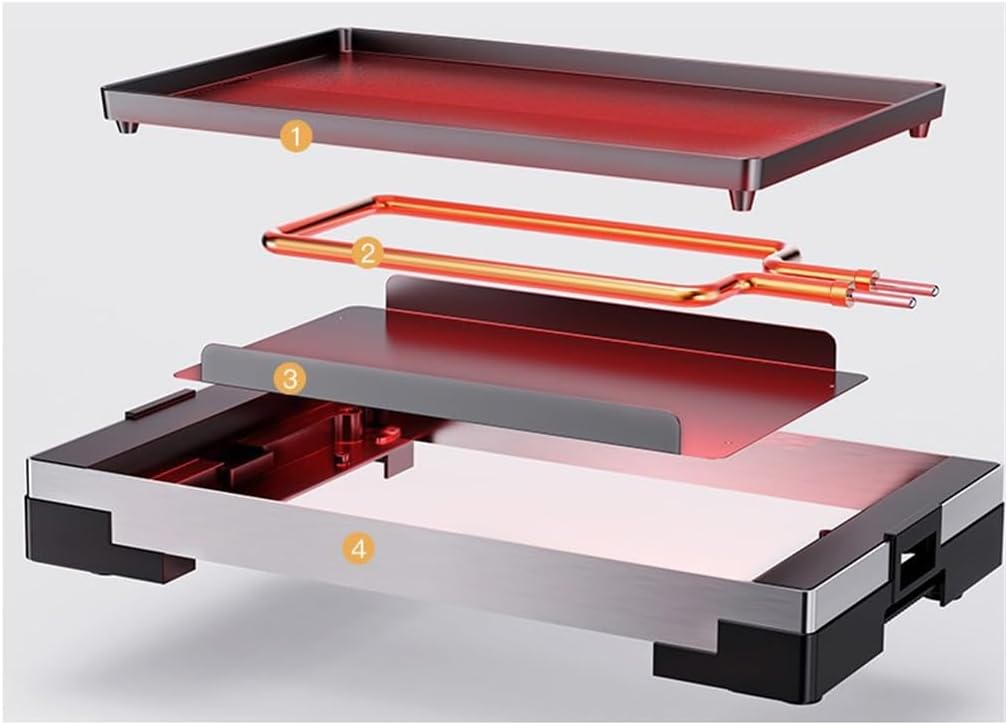 1

2

3

4