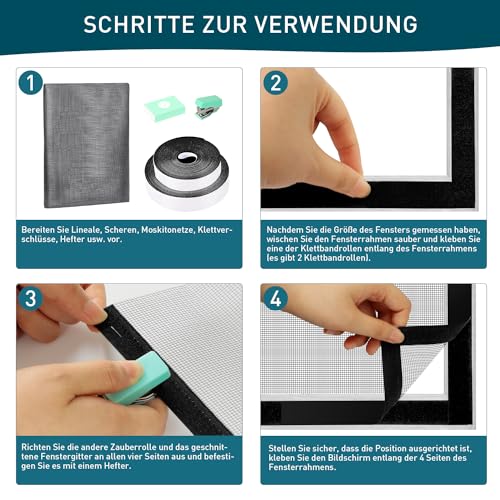 SCHRITTE ZUR VERWENDUNG

1

Bereiten Sie Lineale, Scheren, Moskitonetze, Klettverschlüsse, Hefter usw. vor.

2

Nachdem Sie die Größe des Fensters gemessen haben, wischen Sie den Fensterrahmen sauber und kleben Sie eine der Klettbandrollen entlang des Fensterrahmens (es gibt 2 Klettbandrollen).

3

Richten Sie die andere Zauberrolle und das geschnittene Fenstergitter an allen vier Seiten aus und befestigen Sie es mit einem Hefter.

4

Stellen Sie sicher, dass die Position ausgerichtet ist, kleben Sie den Bildschirm entlang der 4 Seiten des Fensterrahmens.