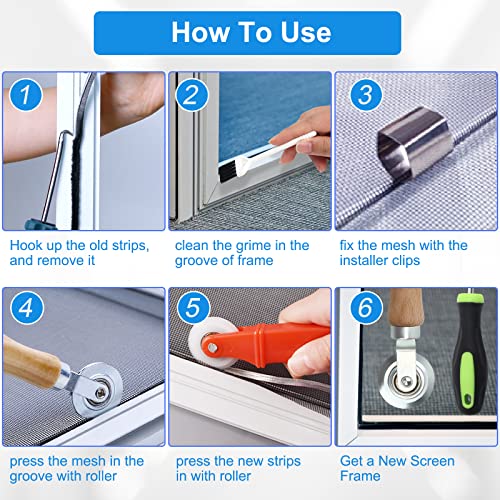 How To Use

1

Hook up the old strips, and remove it

2

clean the grime in the groove of frame

3

fix the mesh with the installer clips

4

press the mesh in the groove with roller

5

press the new strips in with roller

6

Get a New Screen Frame