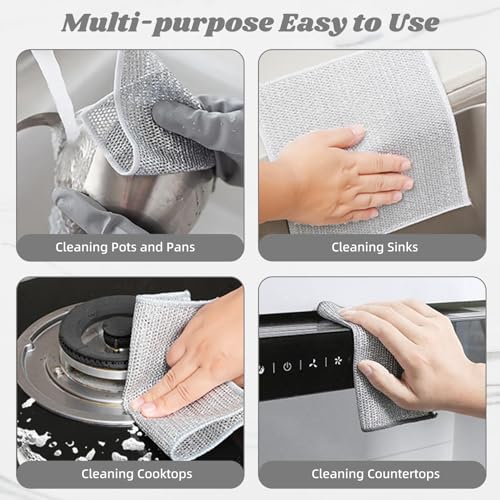 Multi-purpose Easy to Use

Cleaning Pots and Pans

Cleaning Sinks

Cleaning Cooktops

Cleaning Countertops