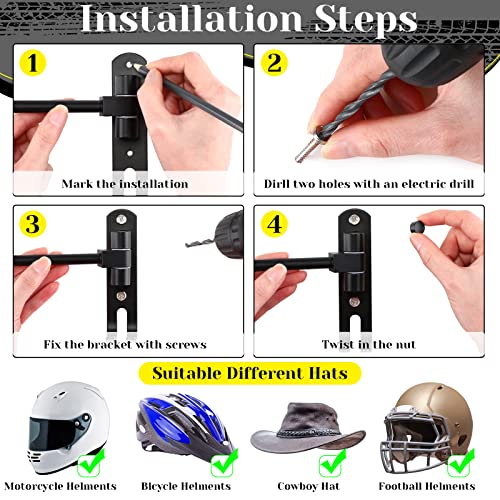 Installation Steps

1
Mark the installation

2
Dirll two holes with an electric drill

3
Fix the bracket with screws

4
Twist in the nut

Suitable Different Hats

Motorcycle Helments

Bicycle Helments

Cowboy Hat

Football Helments