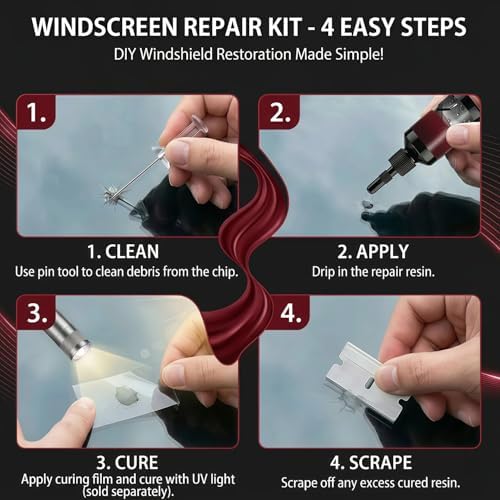 WINDSCREEN REPAIR KIT - 4 EASY STEPS
DIY Windshield Restoration Made Simple!

1.

1. CLEAN
Use pin tool to clean debris from the chip.

2.

2. APPLY
Drip in the repair resin.

3.

3. CURE
Apply curing film and cure with UV light (sold separately).

4.

4. SCRAPE
Scrape off any excess cured resin.