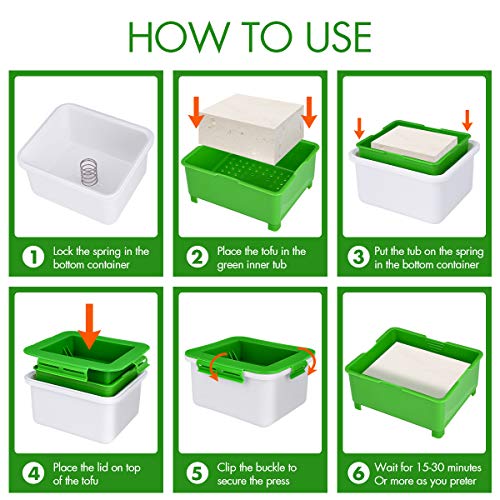 HOW TO USE

1 Lock the spring in the bottom container

2 Place the tofu in the green inner tub

3 Put the tub on the spring in the bottom container

4 Place the lid on top of the tofu

5 Clip the buckle to secure the press

6 Wait for 15-30 minutes Or more as you preter