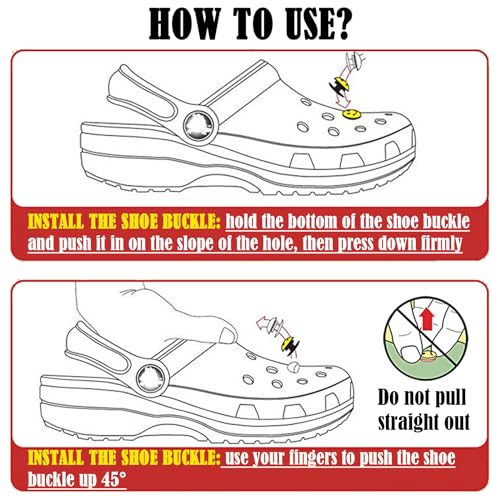 HOW TO USE?

INSTALL THE SHOE BUCKLE: hold the bottom of the shoe buckle and push it in on the slope of the hole, then press down firmly

Do not pull straight out

INSTALL THE SHOE BUCKLE: use your fingers to push the shoe buckle up 45°