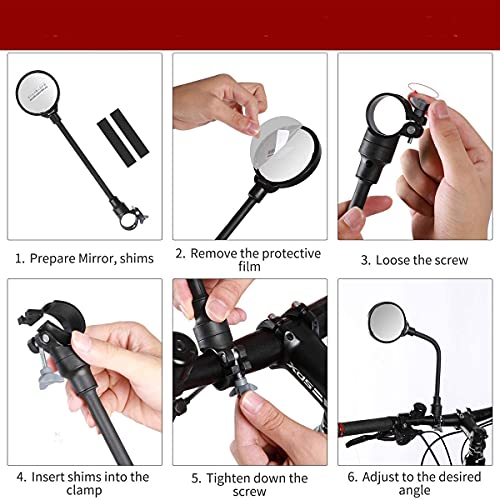 1. Prepare Mirror, shims

2. Remove the protective film

3. Loose the screw

4. Insert shims into the clamp

5. Tighten down the screw

6. Adjust to the desired angle