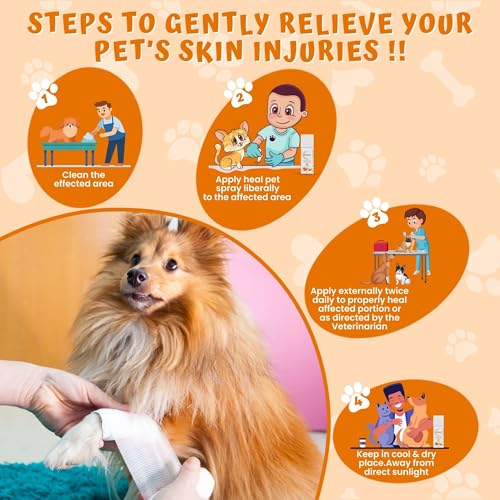 STEPS TO GENTLY RELIEVE YOUR PET'S SKIN INJURIES !!

1

Clean the effected area

2

Apply heal pet spray liberally to the affected area

3

Apply externally twice daily to properly heal affected portion or as directed by the Veterinarian

4

Keep in cool & dry place.Away from direct sunlight