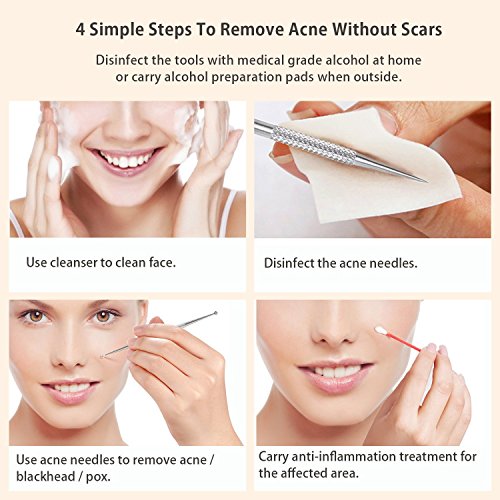 4 Simple Steps To Remove Acne Without Scars

Disinfect the tools with medical grade alcohol at home or carry alcohol preparation pads when outside.

Use cleanser to clean face.

Disinfect the acne needles.

Use acne needles to remove acne / blackhead / pox.

Carry anti-inflammation treatment for the affected area.