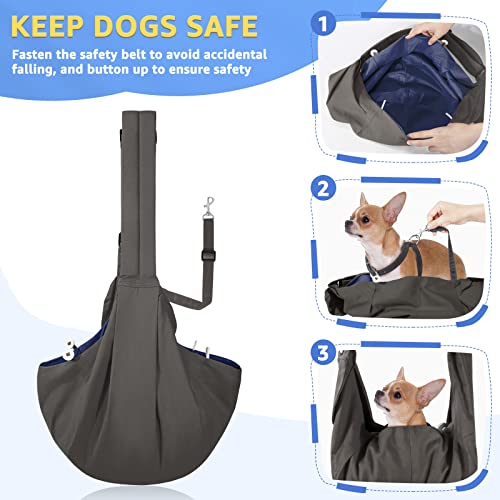 KEEP DOGS SAFE

Fasten the safety belt to avoid accidental falling, and button up to ensure safety

1

2

3