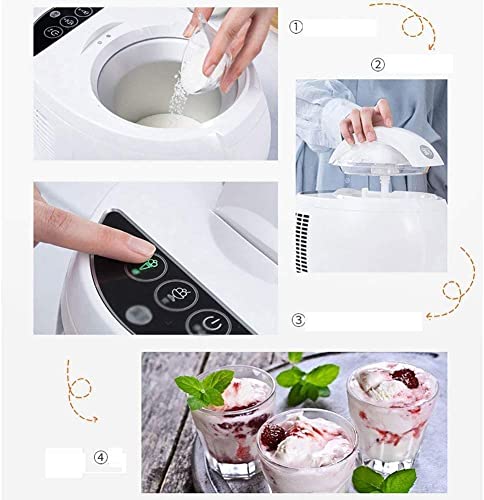 ①

②

③

④