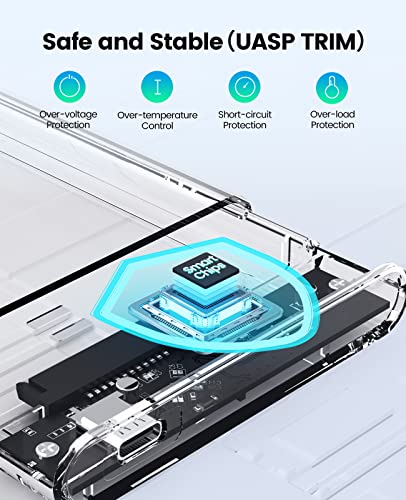 Safe and Stable (UASP TRIM)

Over-voltage Protection

Over-temperature Control

Short-circuit Protection

Over-load Protection

Smart Chips