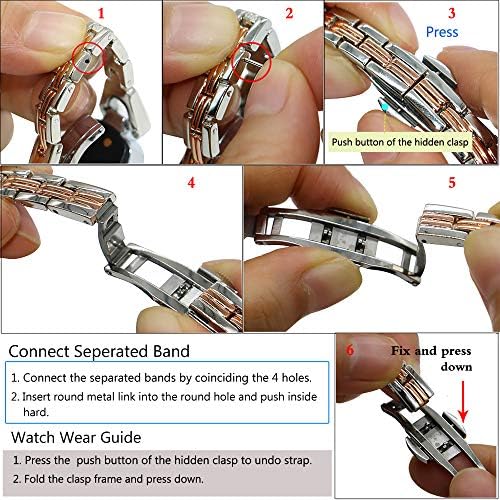 1

2

3
Press

Push button of the hidden clasp

4

5

Connect Seperated Band

1. Connect the separated bands by coinciding the 4 holes.
2. Insert round metal link into the round hole and push inside hard.

Watch Wear Guide

1. Press the push button of the hidden clasp to undo strap.
2. Fold the clasp frame and press down.

6

Fix and press down