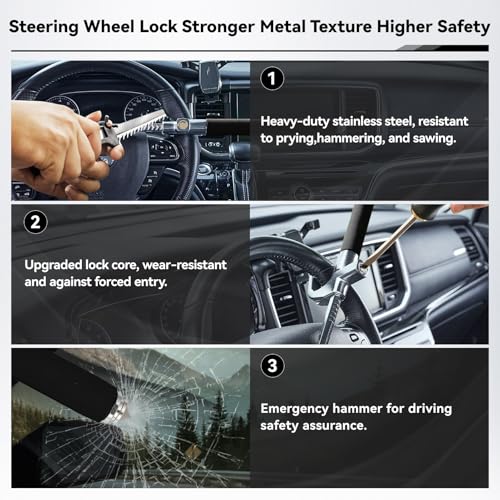 Steering Wheel Lock Stronger Metal Texture Higher Safety

1

Heavy-duty stainless steel, resistant to prying,hammering, and sawing.

2

Upgraded lock core, wear-resistant and against forced entry.

3

Emergency hammer for driving safety assurance.