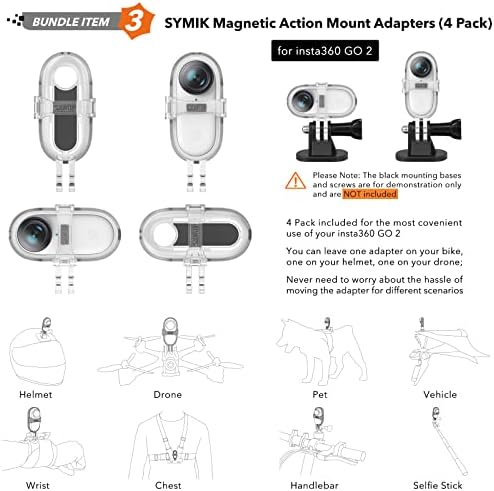 BUNDLE ITEM 3 SYMIK Magnetic Action Mount Adapters (4 Pack)

for insta360 GO 2

Please Note: The black mounting bases and screws are for demonstration only and are NOT included

4 Pack included for the most covenient use of your insta360 GO 2

You can leave one adapter on your bike, one on your helmet, one on your drone;

Never need to worry about the hassle of moving the adapter for different scenarios

Helmet

Drone

Pet

Vehicle

Wrist

Chest

Handlebar

Selfie Stick