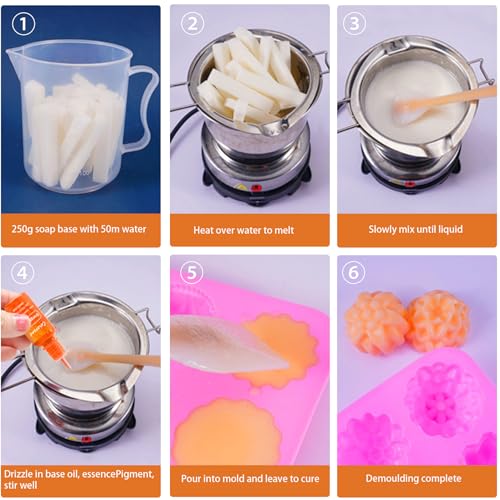 1
250g soap base with 50m water

2
Heat over water to melt

3
Slowly mix until liquid

4
Drizzle in base oil, essencePigment, stir well

5
Pour into mold and leave to cure

6
Demoulding complete